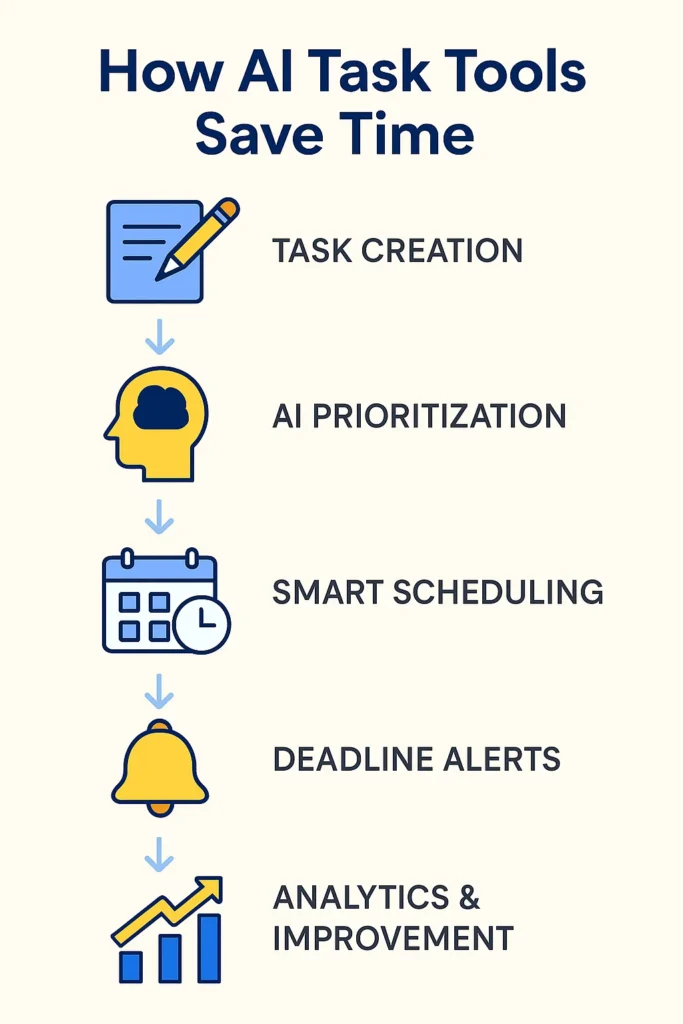 How AI Task Tools Save Time

TASK CREATION

AI PRIORITIZATION

SMART SCHEDULING

DEADLINE ALERTS

ANALYTICS & IMPROVEMENT